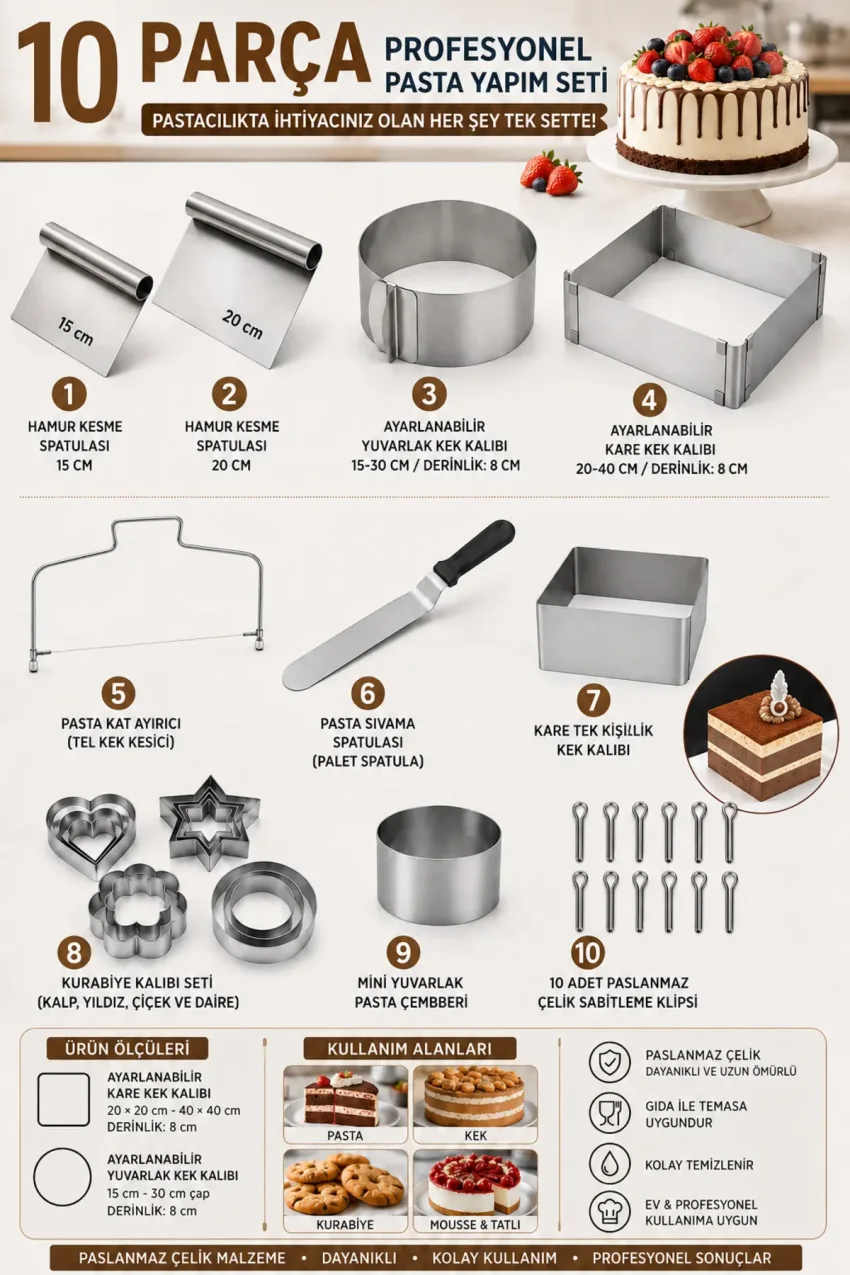 10 PARÇA PROFESYONEL PASTA YAPIM SETİ

PASTACILIKTA İHTİYACINIZ OLAN HER ŞEY TEK SETTE!

15 cm

20 cm

1
HAMUR KESME SPATULASI 15 CM

2
HAMUR KESME SPATULASI 20 CM

3
AYARLANABİLİR YUVARLAK KEK KALIBI 15-30 CM / DERİNLİK: 8 CM

4
AYARLANABİLİR KARE KEK KALIBI 20-40 CM / DERİNLİK: 8 CM

5
PASTA KAT AYIRICI (TEL KEK KESİCİ)

6
PASTA SIVAMA SPATULASI (PALET SPATULA)

7
KARE TEK KİŞİLLİK KEK KALIBI

8
KURABİYE KALIBI SETİ (KALP, YILDIZ, ÇİÇEK VE DAİRE)

9
MİNİ YUVARLAK PASTA ÇEMBBERİ

10
10 ADET PASLANMAZ ÇELİK SABİTLEME KLİPSİ

ÜRÜN ÖLÇÜLERİ

AYARLANABİLİR KARE KEK KALIBI
20 × 20 cm - 40 × 40 cm
DERİNLİK: 8 cm

AYARLANABİLİR YUVARLAK KEK KALIBI
15 cm - 30 cm çap
DERİNLİK: 8 cm

KULLANIM ALANLARI

PASTA

KEK

KURABİYE

MOUSSE & TATLI

PASLANMAZ ÇELİK
DAYANIKLI VE UZUN ÖMÜRLÜ

GIDA İLE TEMASA UYGUNDUR

KOLAY TEMİZLENİR

EV & PROFESYONEL KULLANIMA UYGUN

PASLANMAZ ÇELİK MALZEME • DAYANIKLI • KOLAY KULLANIM • PROFESYONEL SONUÇLAR